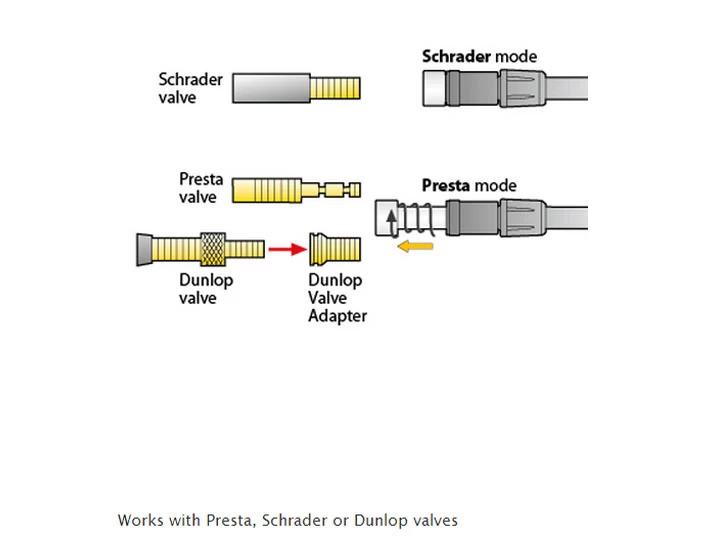 Schrader valve

Schrader mode

Presta valve

Presta mode

Dunlop valve

Dunlop Valve Adapter

Works with Presta, Schrader or Dunlop valves