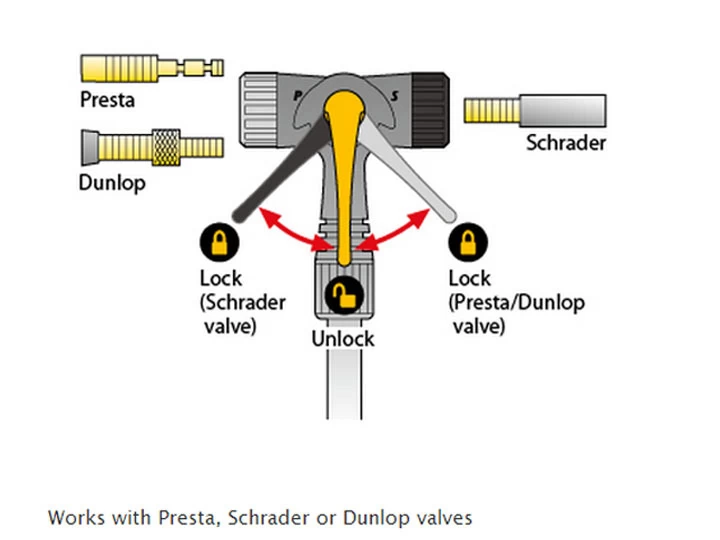 Presta

Dunlop

P

S

Schrader

Lock (Schrader valve)

Unlock

Lock (Presta/Dunlop valve)

Works with Presta, Schrader or Dunlop valves