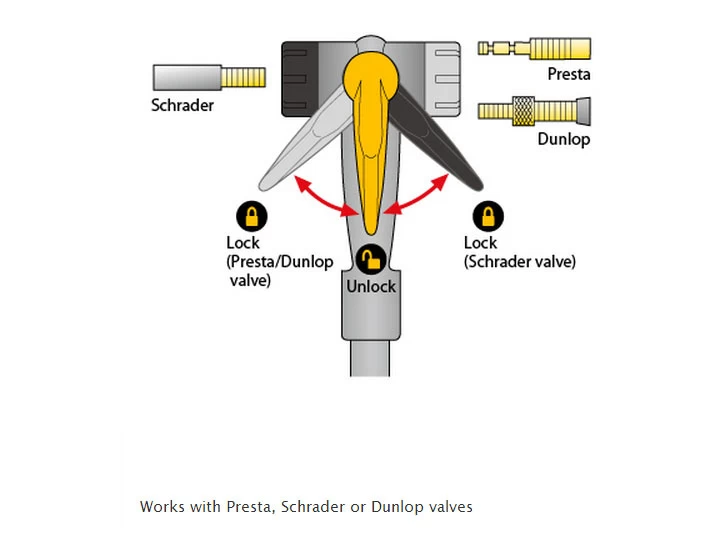 Schrader

Presta

Dunlop

Lock
(Presta/Dunlop valve)

Unlock

Lock
(Schrader valve)

Works with Presta, Schrader or Dunlop valves